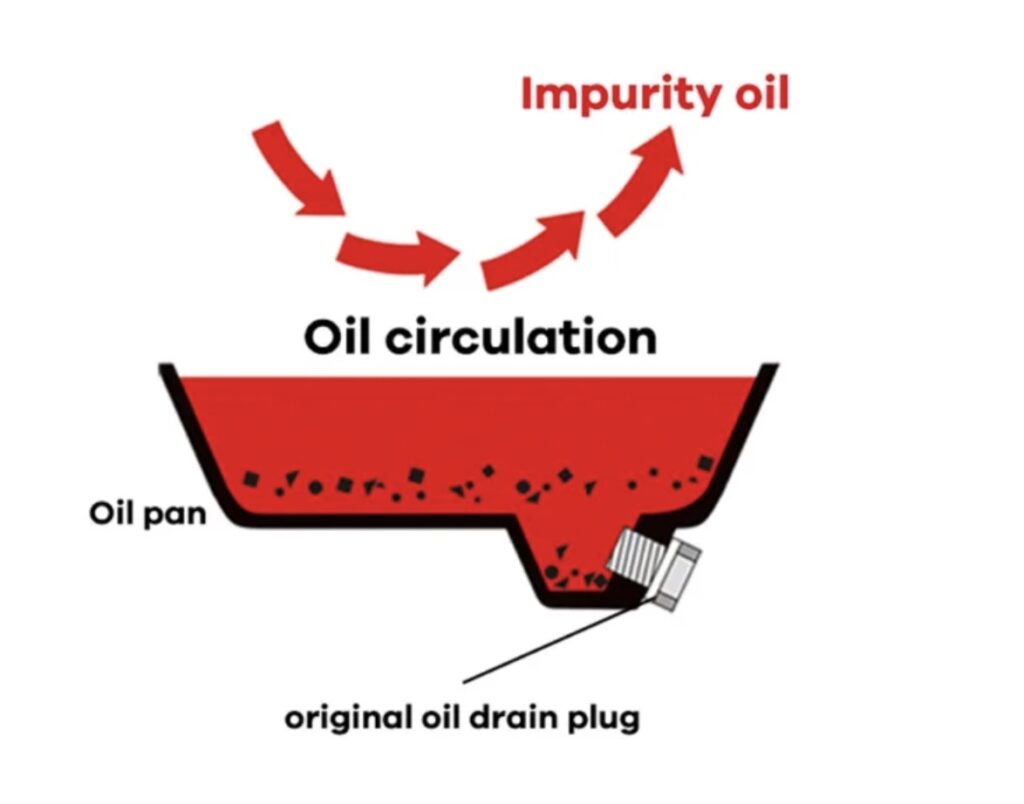 Impurity oil

Oil circulation

Oil pan

original oil drain plug